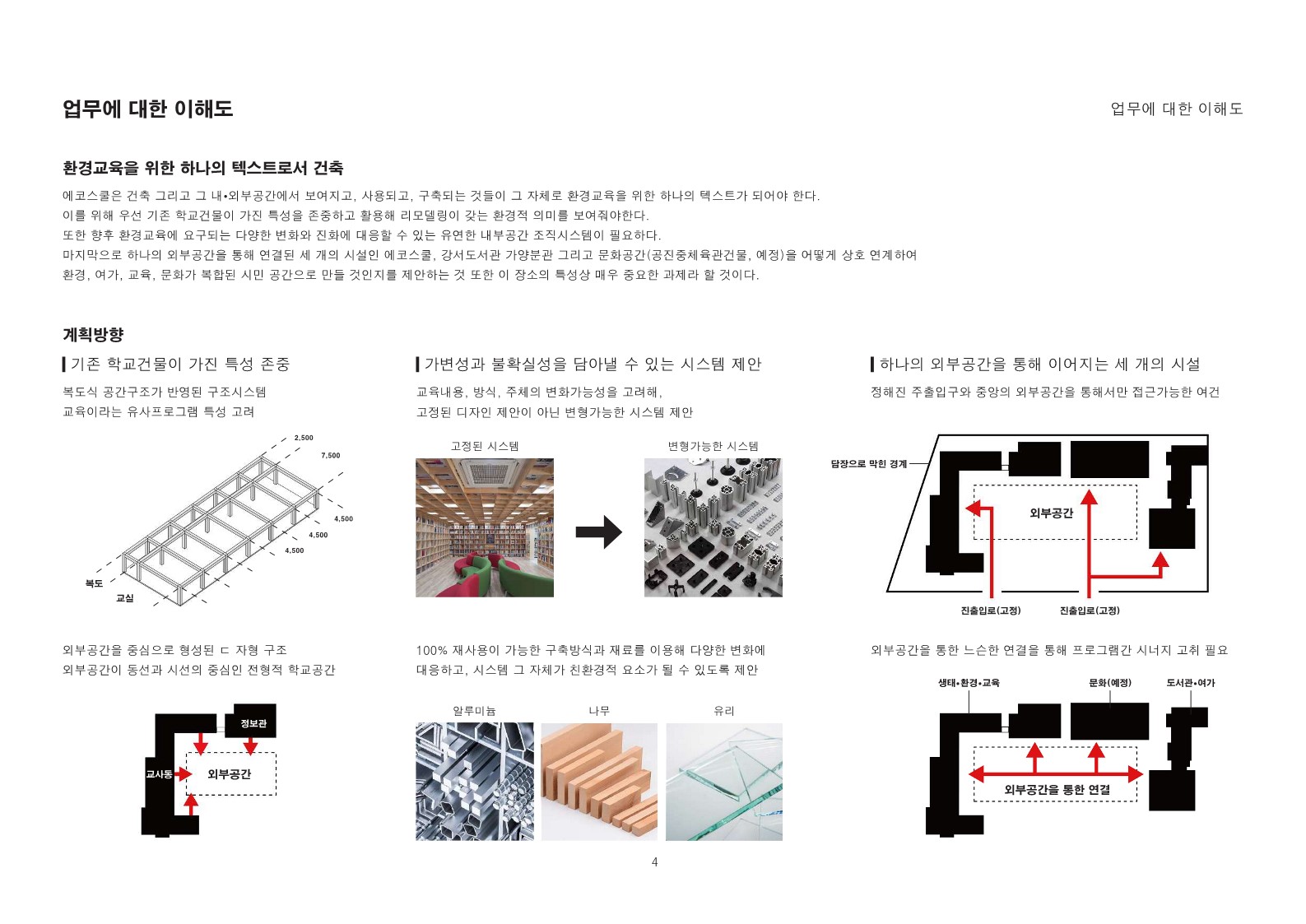 업무에 대한 이해도

업무에 대한 이해도

환경교육을 위한 하나의 텍스트로서 건축

에코스쿨은 건축 그리고 그 내•외부공간에서 보여지고, 사용되고, 구축되는 것들이 그 자체로 환경교육을 위한 하나의 텍스트가 되어야 한다.
이를 위해 우선 기존 학교건물이 가진 특성을 존중하고 활용해 리모델링이 갖는 환경적 의미를 보여줘야한다.
또한 향후 환경교육에 요구되는 다양한 변화와 진화에 대응할 수 있는 유연한 내부공간 조직시스템이 필요하다.
마지막으로 하나의 외부공간을 통해 연결된 세 개의 시설인 에코스쿨, 강서도서관 가양분관 그리고 문화공간(공진중체육관건물, 예정)을 어떻게 상호 연계하여
환경, 여가, 교육, 문화가 복합된 시민 공간으로 만들 것인지를 제안하는 것 또한 이 장소의 특성상 매우 중요한 과제라 할 것이다.

계획방향

기존 학교건물이 가진 특성 존중

복도식 공간구조가 반영된 구조시스템
교육이라는 유사프로그램 특성 고려

2,500
7,500
4,500
4,500
4,500
복도
교실

외부공간을 중심으로 형성된 ㄷ 자형 구조
외부공간이 동선과 시선의 중심인 전형적 학교공간

정보관
교사동
외부공간

가변성과 불확실성을 담아낼 수 있는 시스템 제안

교육내용, 방식, 주체의 변화가능성을 고려해,
고정된 디자인 제안이 아닌 변형가능한 시스템 제안

고정된 시스템
변형가능한 시스템

100% 재사용이 가능한 구축방식과 재료를 이용해 다양한 변화에
대응하고, 시스템 그 자체가 친환경적 요소가 될 수 있도록 제안

알루미늄
나무
유리

하나의 외부공간을 통해 이어지는 세 개의 시설

정해진 주출입구와 중앙의 외부공간을 통해서만 접근가능한 여건

담장으로 막힌 경계
외부공간
진출입로(고정)
진출입로(고정)

외부공간을 통한 느슨한 연결을 통해 프로그램간 시너지 고취 필요

생태•환경•교육
문화(예정)
도서관•여가
외부공간을 통한 연결

4